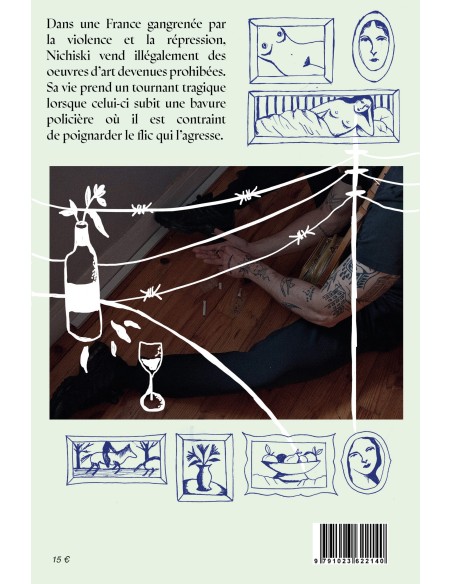 Dans une France gangrenée par la violence et la répression, Nichiski vend illégalement des oeuvres d'art devenues prohibées. Sa vie prend un tournant tragique lorsque celui-ci subit une bavure policière où il est contraint de poignarder le flic qui l'agresse.

15 €

9 791023 622140